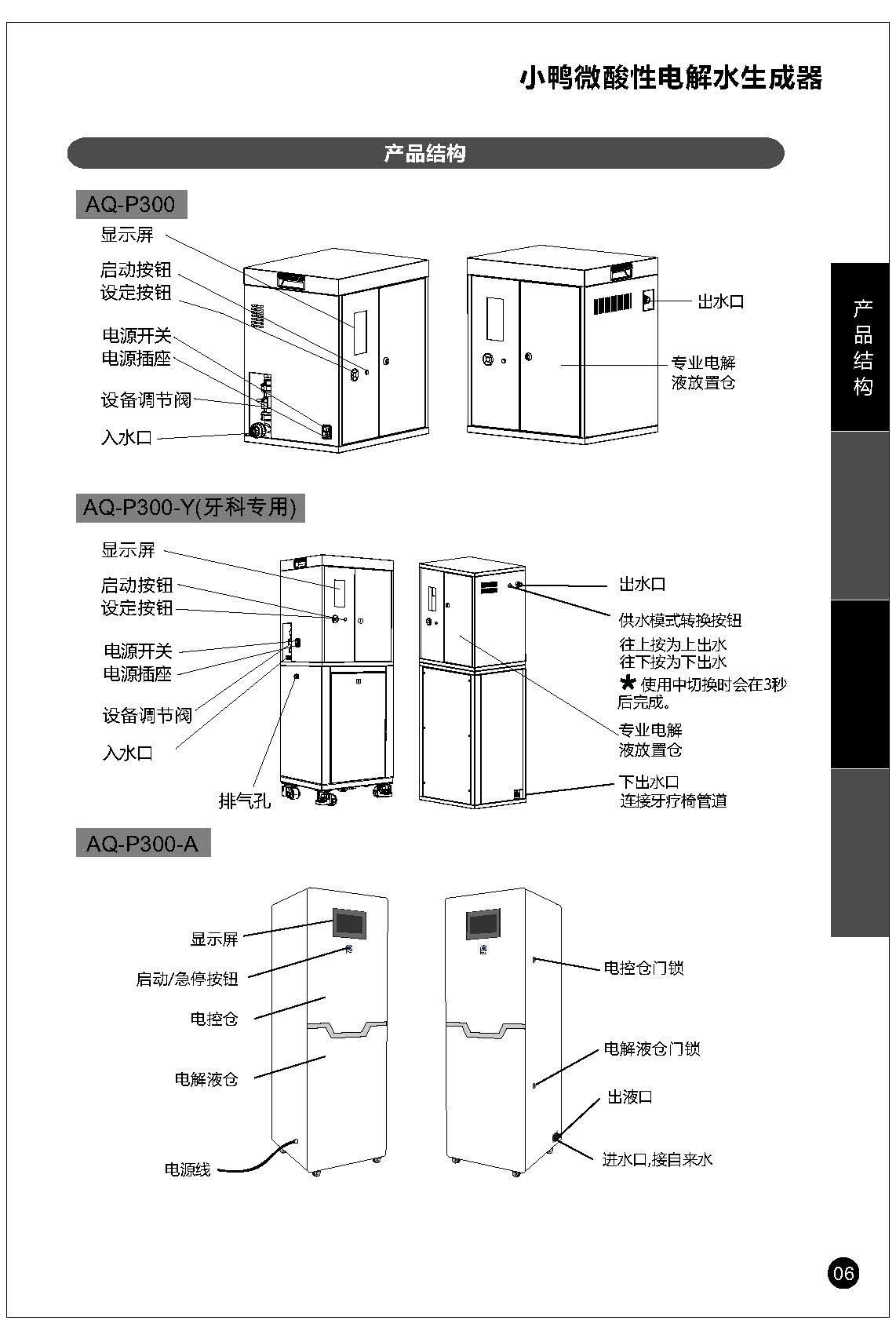 小鸭微酸性电解水生成器

产品结构

产品结构

AQ-P300

显示屏
启动按钮
设定按钮
电源开关
电源插座
设备调节阀
入水口

出水口

专业电解液放置仓

AQ-P300-Y(牙科专用)

显示屏
启动按钮
设定按钮
电源开关
电源插座
设备调节阀
入水口
排气孔

出水口
供水模式转换按钮
往上按为上出水
往下按为下出水
★ 使用中切换时会在3秒后完成。
专业电解液放置仓
下出水口
连接牙疗椅管道

AQ-P300-A

显示屏
启动/急停按钮
电控仓
电解液仓
电源线

电控仓门锁
电解液仓门锁
出液口
进水口,接自来水

06